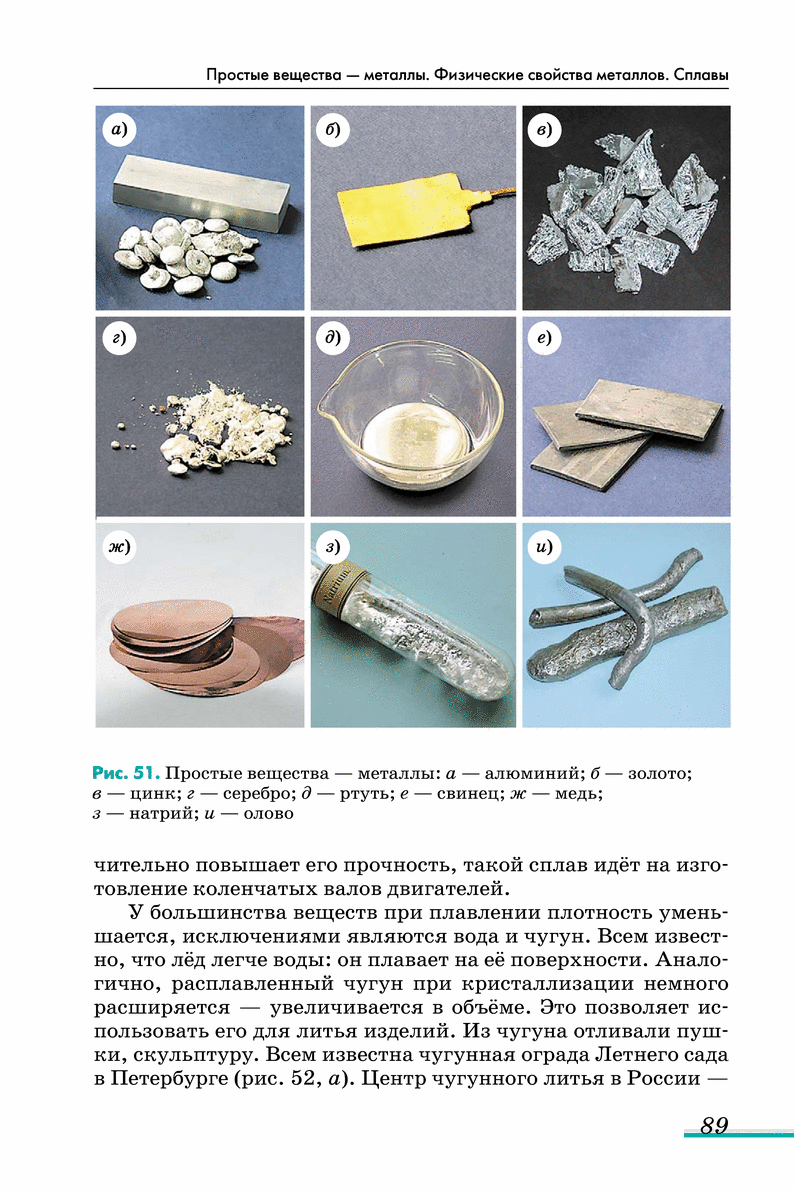 Простые вещества — металлы. Физические свойства металлов. Сплавы

а)

б)

в)

г)

д)

е)

ж)

з)

и)

Рис. 51. Простые вещества — металлы: а — алюминий; б — золото; в — цинк; г — серебро; д — ртуть; е — свинец; ж — медь; з — натрий; и — олово

чительно повышает его прочность, такой сплав идёт на изготовление коленчатых валов двигателей.

У большинства веществ при плавлении плотность уменьшается, исключениями являются вода и чугун. Всем известно, что лёд легче воды: он плавает на её поверхности. Аналогично, расплавленный чугун при кристаллизации немного расширяется — увеличивается в объёме. Это позволяет использовать его для литья изделий. Из чугуна отливали пушки, скульптуру. Всем известна чугунная ограда Летнего сада в Петербурге (рис. 52, а). Центр чугунного литья в России —

89