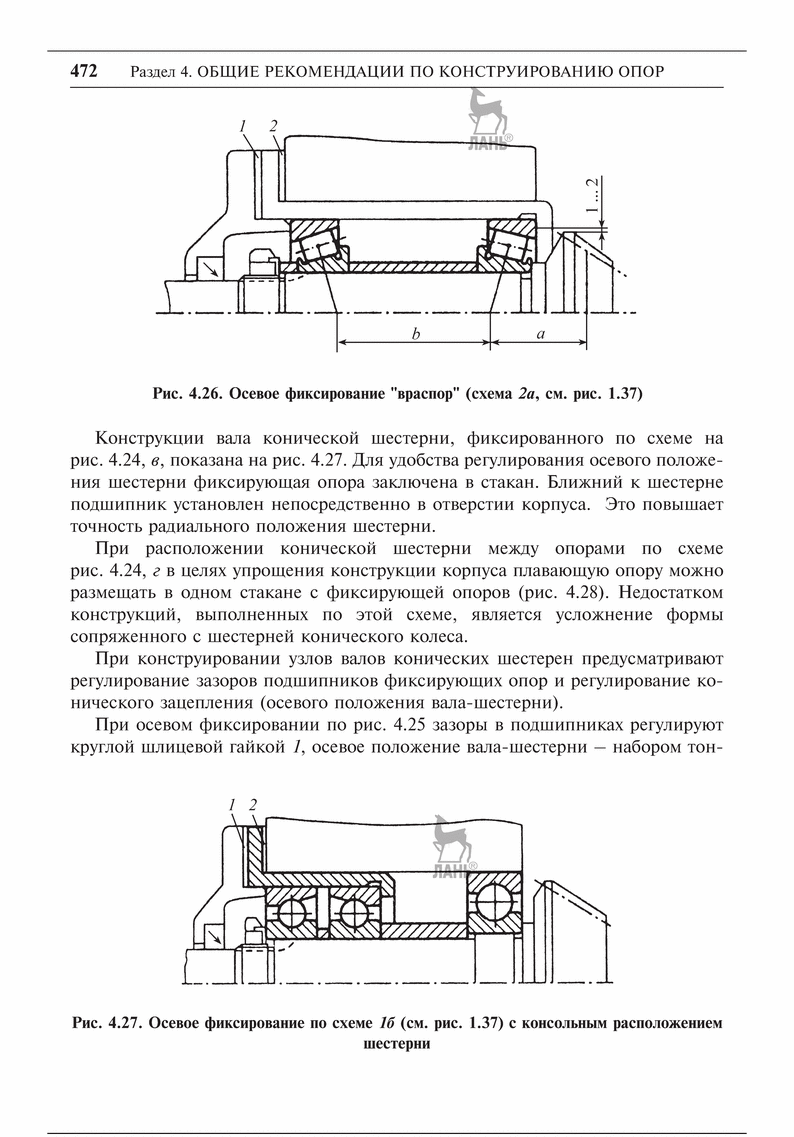 472 Раздел 4. ОБЩИЕ РЕКОМЕНДАЦИИ ПО КОНСТРУИРОВАНИЮ ОПОР

ЛАНЬ®

1 2

1...2

b

a

Рис. 4.26. Осевое фиксирование "враспор" (схема 2а, см. рис. 1.37)

Конструкции вала конической шестерни, фиксированного по схеме на рис. 4.24, в, показана на рис. 4.27. Для удобства регулирования осевого положения шестерни фиксирующая опора заключена в стакан. Ближний к шестерне подшипник установлен непосредственно в отверстии корпуса. Это повышает точность радиального положения шестерни.

При расположении конической шестерни между опорами по схеме рис. 4.24, г в целях упрощения конструкции корпуса плавающую опору можно размещать в одном стакане с фиксирующей опоров (рис. 4.28). Недостатком конструкций, выполненных по этой схеме, является усложнение формы сопряженного с шестерней конического колеса.

При конструировании узлов валов конических шестерен предусматривают регулирование зазоров подшипников фиксирующих опор и регулирование конического зацепления (осевого положения вала-шестерни).

При осевом фиксировании по рис. 4.25 зазоры в подшипниках регулируют круглой шлицевой гайкой 1, осевое положение вала-шестерни – набором тон-

1 2

ЛАНЬ®

Рис. 4.27. Осевое фиксирование по схеме 1б (см. рис. 1.37) с консольным расположением шестерни